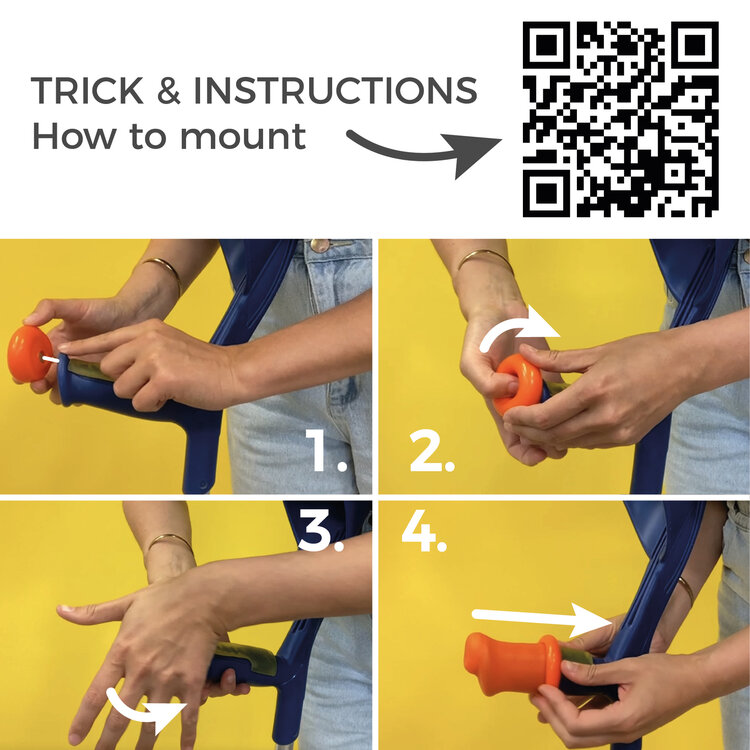 TRICK & INSTRUCTIONS
How to mount

1.

2.

3.

4.